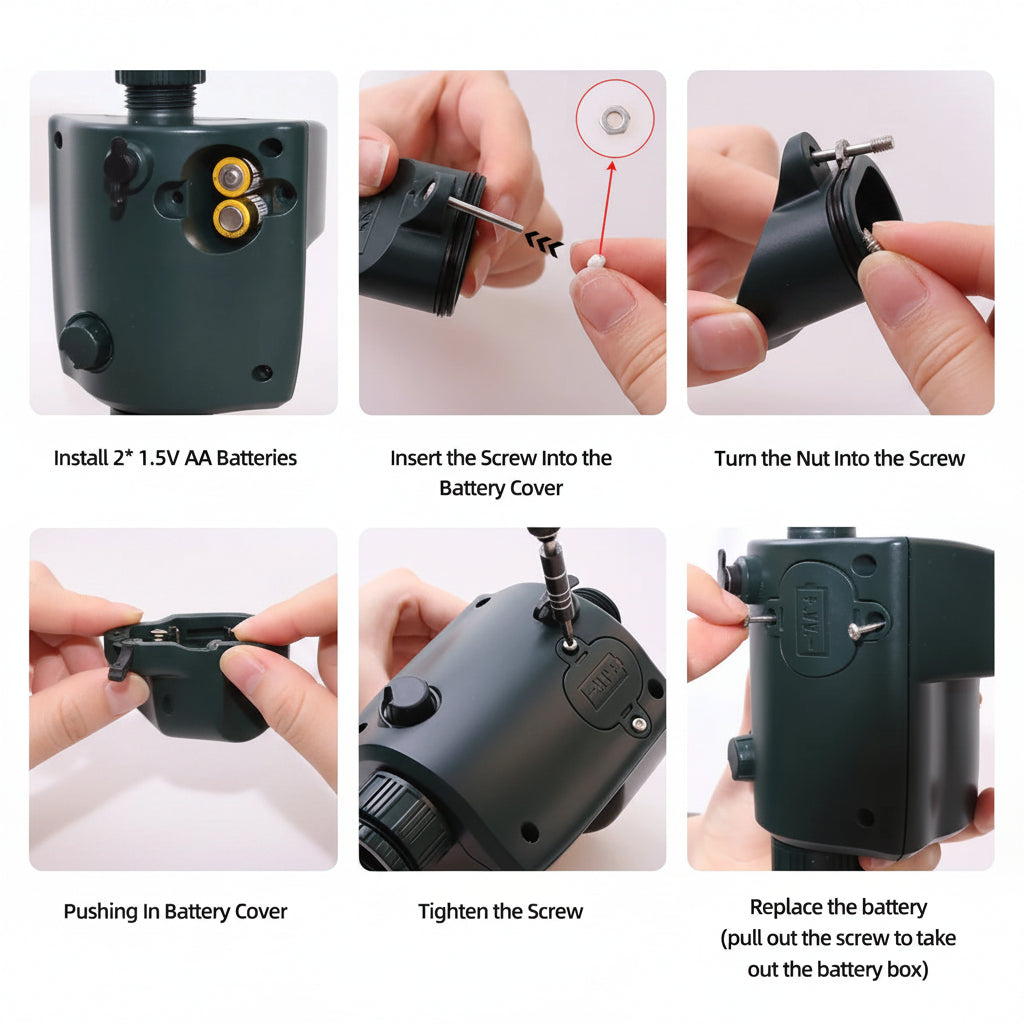 Install 2* 1.5V AA Batteries

Insert the Screw Into the Battery Cover

Turn the Nut Into the Screw

Pushing In Battery Cover

Tighten the Screw

Replace the battery (pull out the screw to take out the battery box)